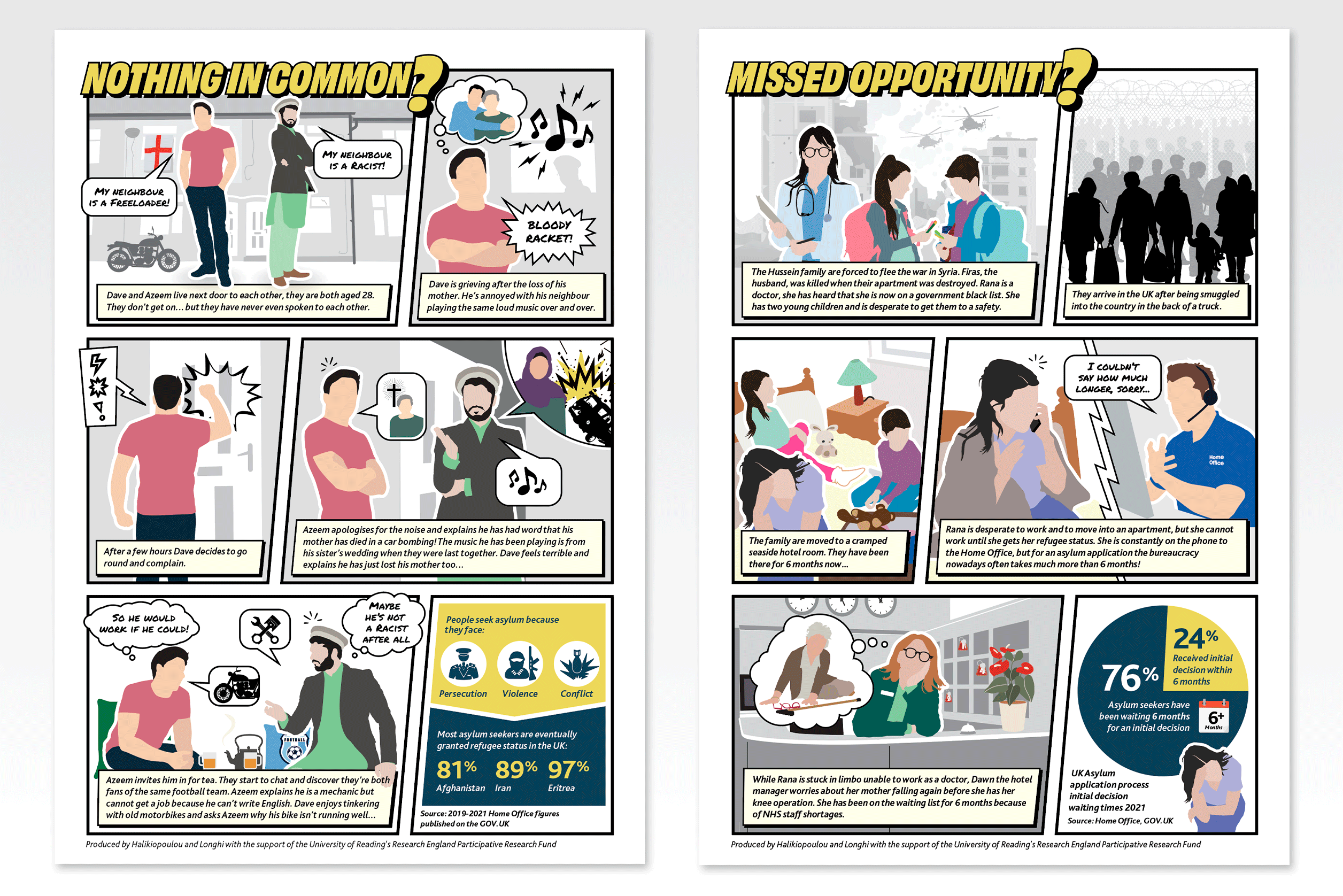 NOTHING IN COMMON?

MY NEIGHBOUR IS A FREELOADER!

MY NEIGHBOUR IS A RACIST!

Dave and Azeem live next door to each other, they are both aged 28. They don't get on... but they have never even spoken to each other.

BLOODY RACKET!

Dave is grieving after the loss of his mother. He's annoyed with his neighbour playing the same loud music over and over.

After a few hours Dave decides to go round and complain.

Azeem apologises for the noise and explains he has had word that his mother has died in a car bombing! The music he has been playing is from his sister's wedding when they were last together. Dave feels terrible and explains he has just lost his mother too...

SO HE WOULD WORK IF HE COULD!

MAYBE HE'S NOT A RACIST AFTER ALL

FOOTBALL

Azeem invites him in for tea. They start to chat and discover they're both fans of the same football team. Azeem explains he is a mechanic but cannot get a job because he can't write English. Dave enjoys tinkering with old motorbikes and asks Azeem why his bike isn't running well...

People seek asylum because they face:

Persecution Violence Conflict

Most asylum seekers are eventually granted refugee status in the UK:

81% Afghanistan 89% Iran 97% Eritrea

Source: 2019-2021 Home Office figures published on the GOV.UK

Produced by Halikiopoulou and Longhi with the support of the University of Reading's Research England Participative Research Fund

MISSED OPPORTUNITY?

The Hussein family are forced to flee the war in Syria. Firas, the husband, was killed when their apartment was destroyed. Rana is a doctor, she has heard that she is now on a government black list. She has two young children and is desperate to get them to a safety.

They arrive in the UK after being smuggled into the country in the back of a truck.

The family are moved to a cramped seaside hotel room. They have been there for 6 months now...

I COULDN'T SAY HOW MUCH LONGER, SORRY...

Home Office

Rana is desperate to work and to move into an apartment, but she cannot work until she gets her refugee status. She is constantly on the phone to the Home Office, but for an asylum application the bureaucracy nowadays often takes much more than 6 months!

While Rana is stuck in limbo unable to work as a doctor, Dawn the hotel manager worries about her mother falling again before she has her knee operation. She has been on the waiting list for 6 months because of NHS staff shortages.

24% Received initial decision within 6 months

76% Asylum seekers have been waiting 6 months for an initial decision

6+ Months

UK Asylum application process initial decision waiting times 2021

Source: Home Office, GOV.UK

Produced by Halikiopoulou and Longhi with the support of the University of Reading's Research England Participative Research Fund